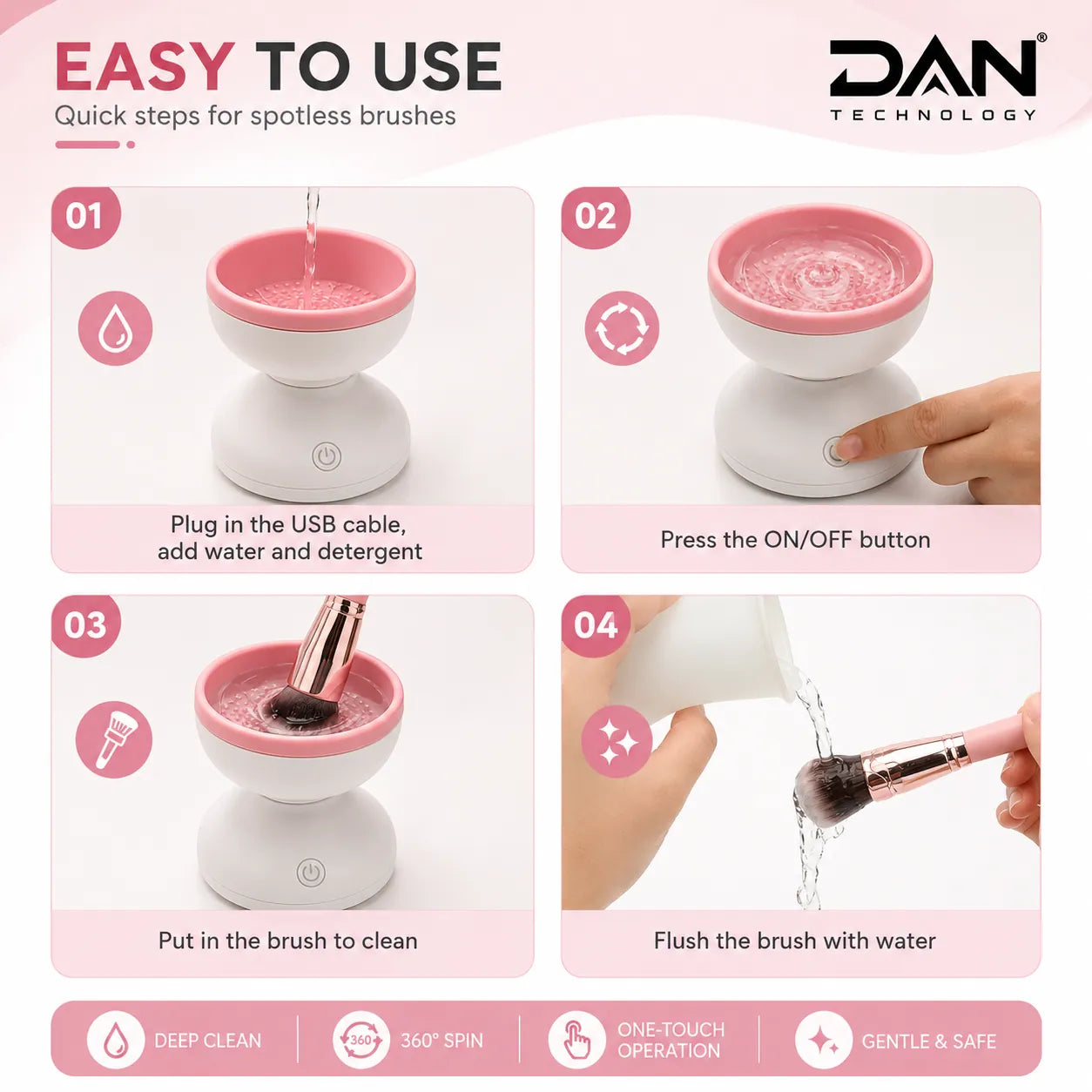 EASY TO USE
Quick steps for spotless brushes

DAN®
TECHNOLOGY

01
Plug in the USB cable, add water and detergent

02
Press the ON/OFF button

03
Put in the brush to clean

04
Flush the brush with water

DEEP CLEAN
360
360° SPIN
ONE-TOUCH OPERATION
GENTLE & SAFE